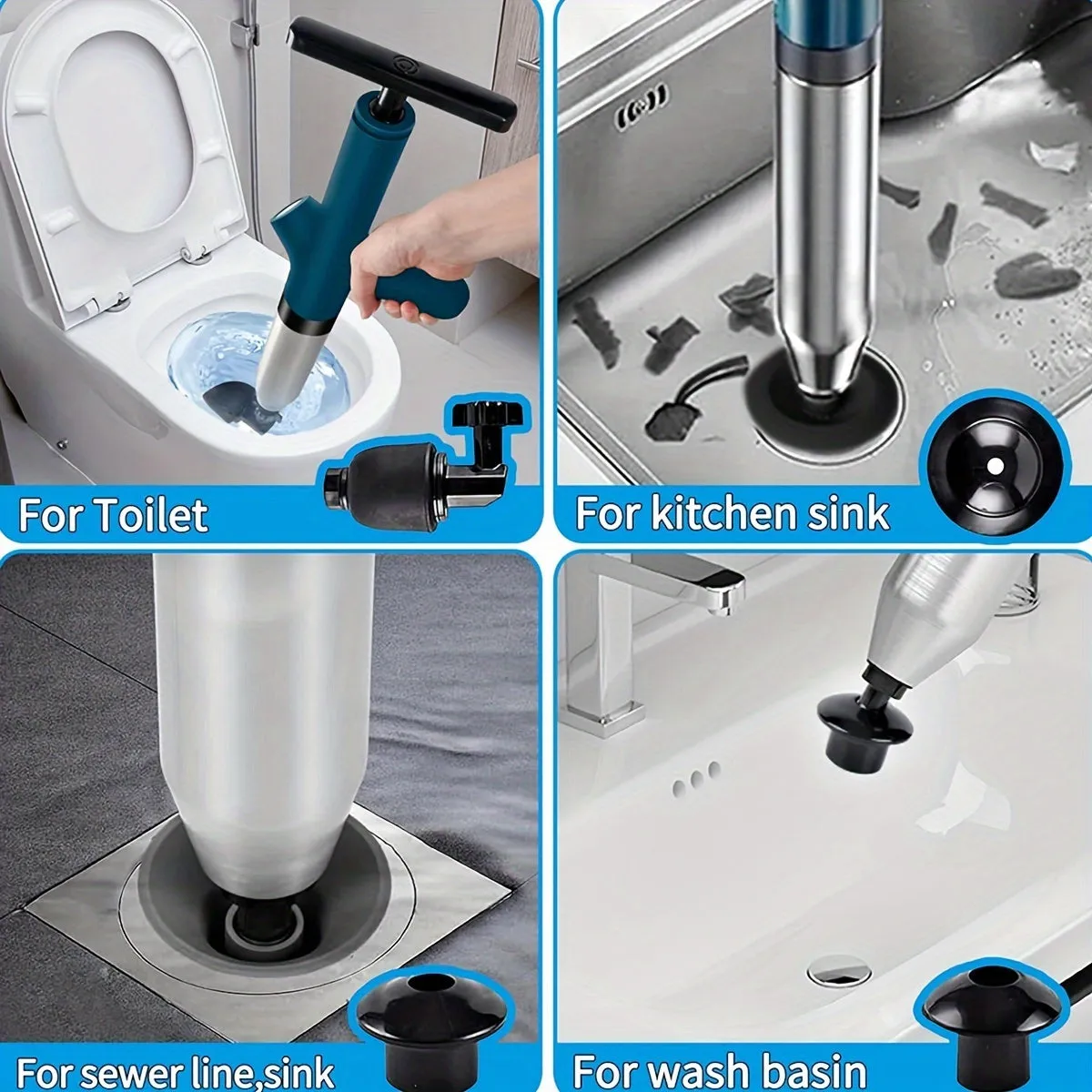 For Toilet

For kitchen sink

For sewer line,sink

For wash basin