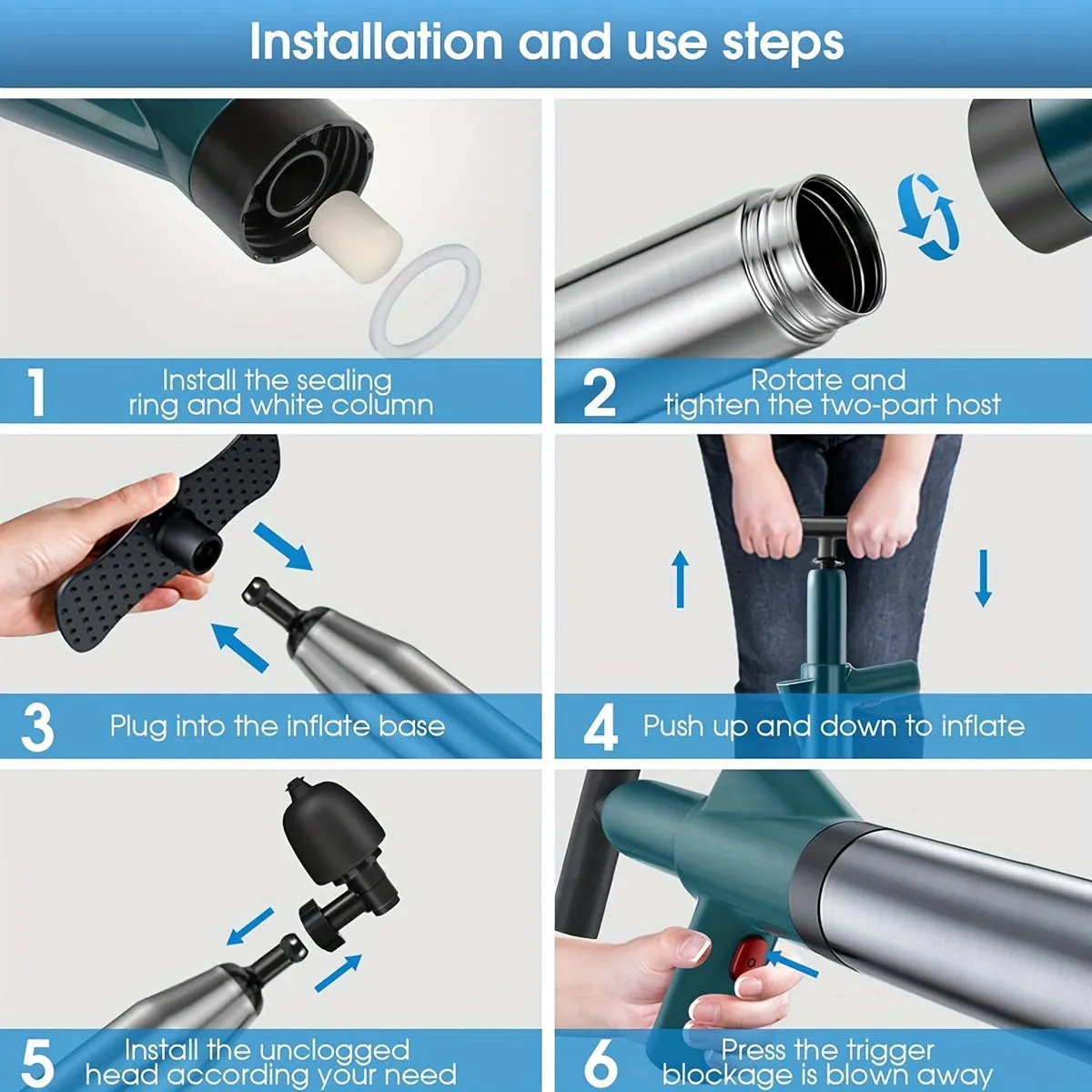 Installation and use steps

1 Install the sealing ring and white column

2 Rotate and tighten the two-part host

3 Plug into the inflate base

4 Push up and down to inflate

5 Install the unclogged head according your need

6 Press the trigger blockage is blown away