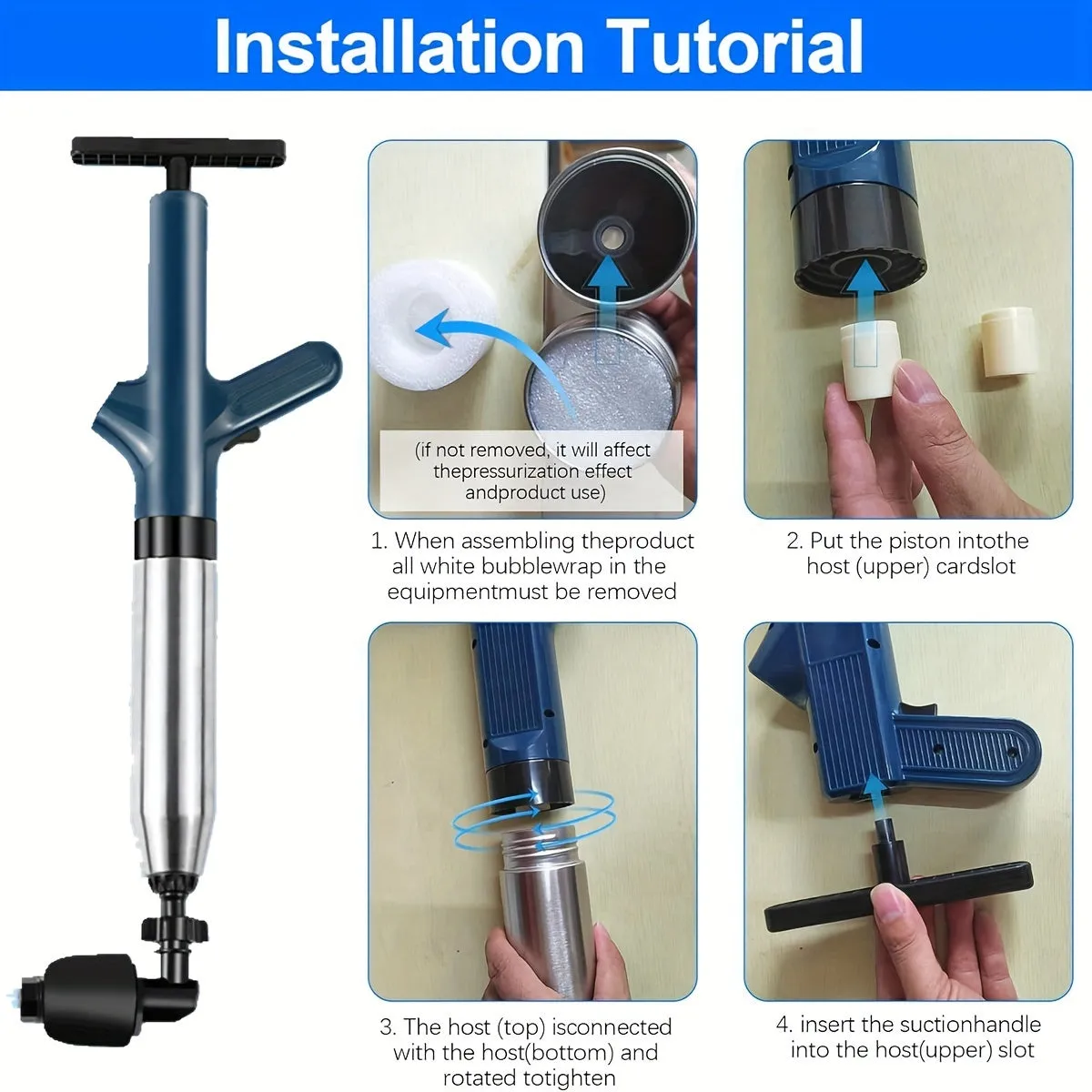 Installation Tutorial

(if not removed, it will affect thepressurization effect andproduct use)

1. When assembling theproduct all white bubblewrap in the equipmentmust be removed

2. Put the piston intothe host (upper) cardslot

3. The host (top) isconnected with the host(bottom) and rotated totighten

4. insert the suctionhandle into the host(upper) slot